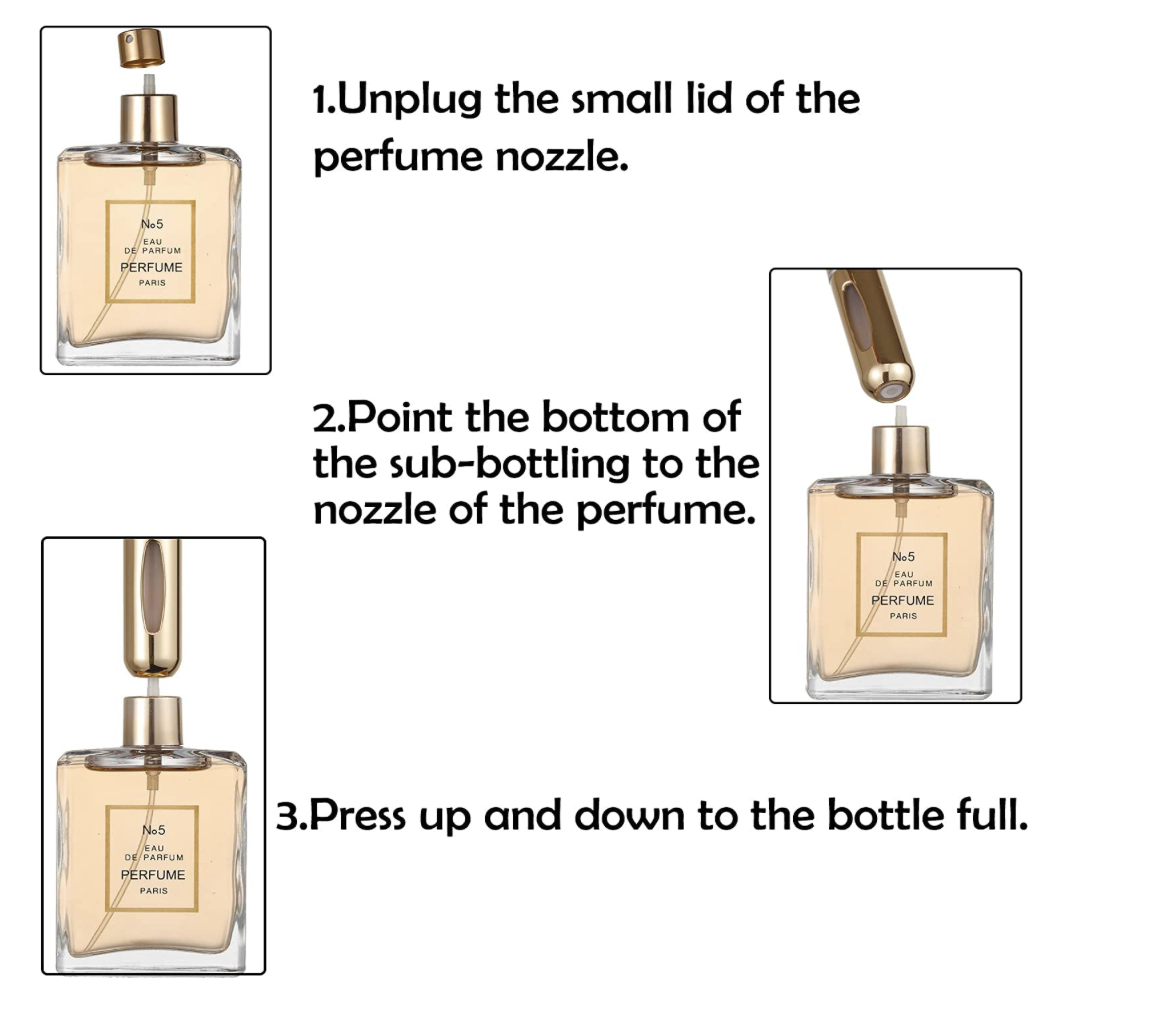 №5
EAU
DE PARFUM
PERFUME
PARIS

1.Unplug the small lid of the perfume nozzle.

2.Point the bottom of the sub-bottling to the nozzle of the perfume.

№5
EAU
DE PARFUM
PERFUME
PARIS

№5
EAU
DE PARFUM
PERFUME
PARIS

3.Press up and down to the bottle full.